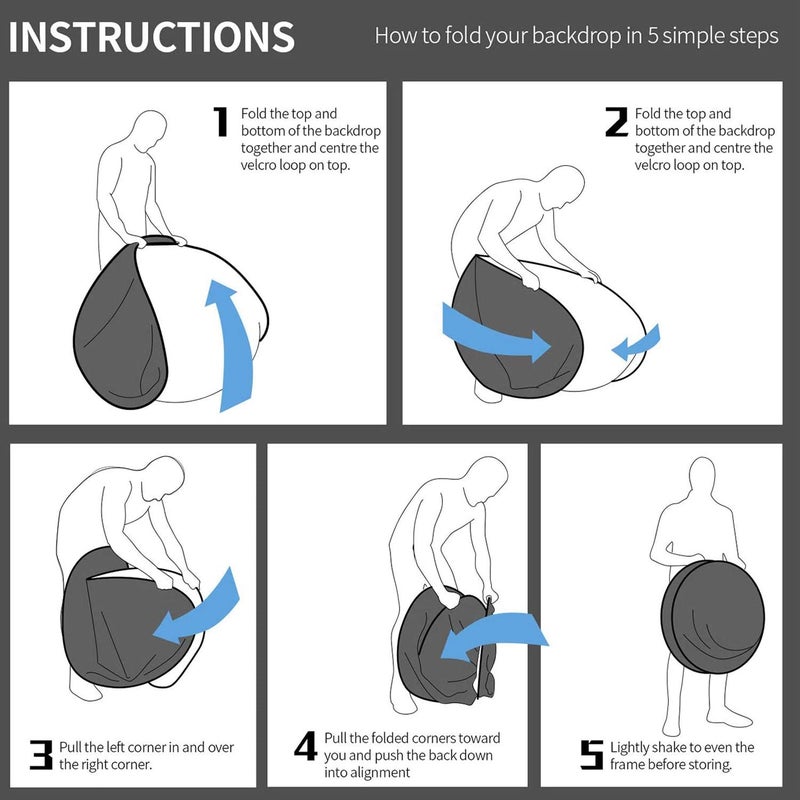 INSTRUCTIONS

How to fold your backdrop in 5 simple steps

1 Fold the top and bottom of the backdrop together and centre the velcro loop on top.

2 Fold the top and bottom of the backdrop together and centre the velcro loop on top.

3 Pull the left corner in and over the right corner.

4 Pull the folded corners toward you and push the back down into alignment

5 Lightly shake to even the frame before storing.